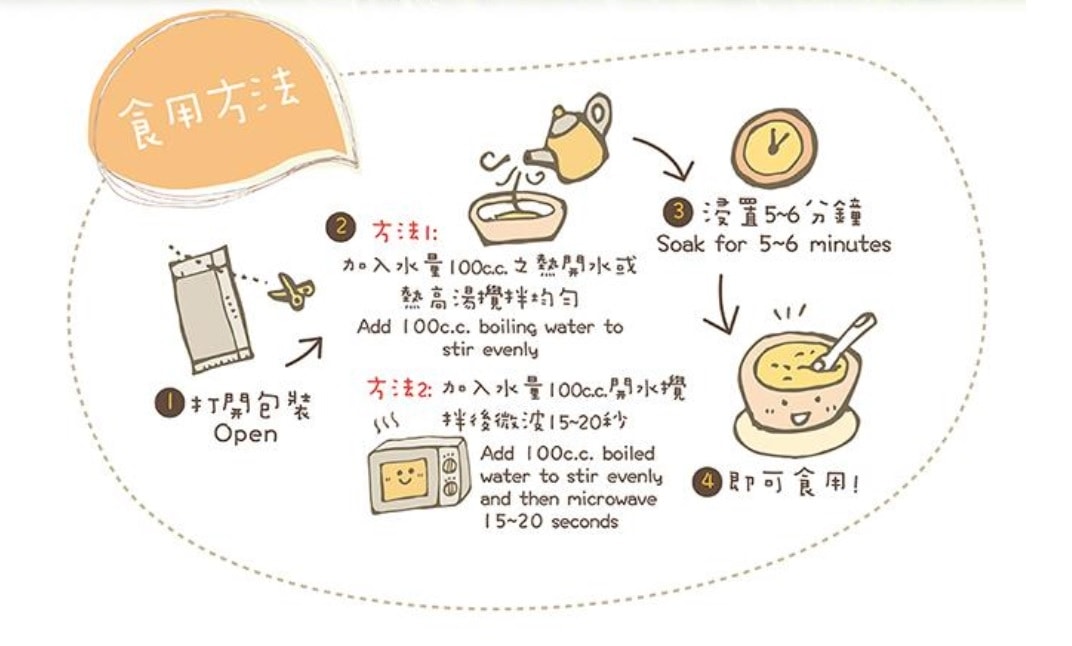 食用方法

1 打開包裝
Open

2 方法1:
加入水量100c.c.之熱開水或熱高湯攪拌均勻
Add 100c.c. boiling water to stir evenly

方法2: 加入水量100c.c.開水攪拌後微波15~20秒
Add 100c.c. boiled water to stir evenly and then microwave 15~20 seconds

3 浸置5~6分鐘
Soak for 5~6 minutes

4 即可食用!